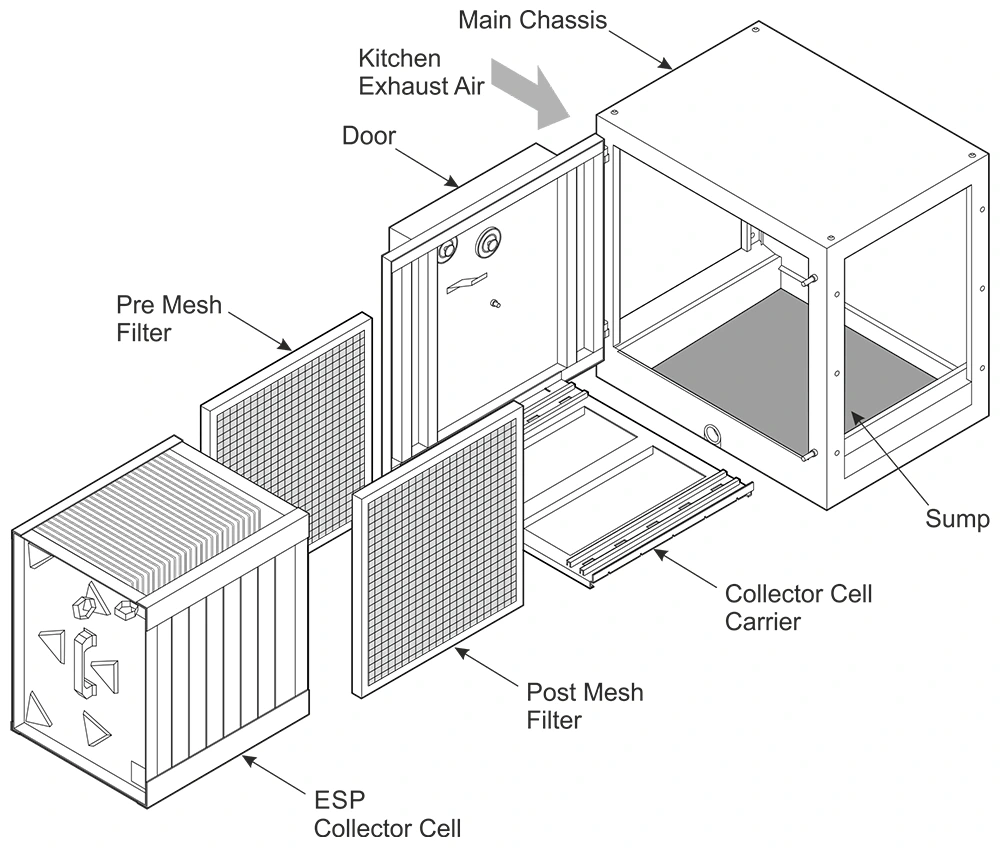 Main Chassis

Kitchen Exhaust Air

Door

Pre Mesh Filter

Sump

Collector Cell Carrier

Post Mesh Filter

ESP Collector Cell