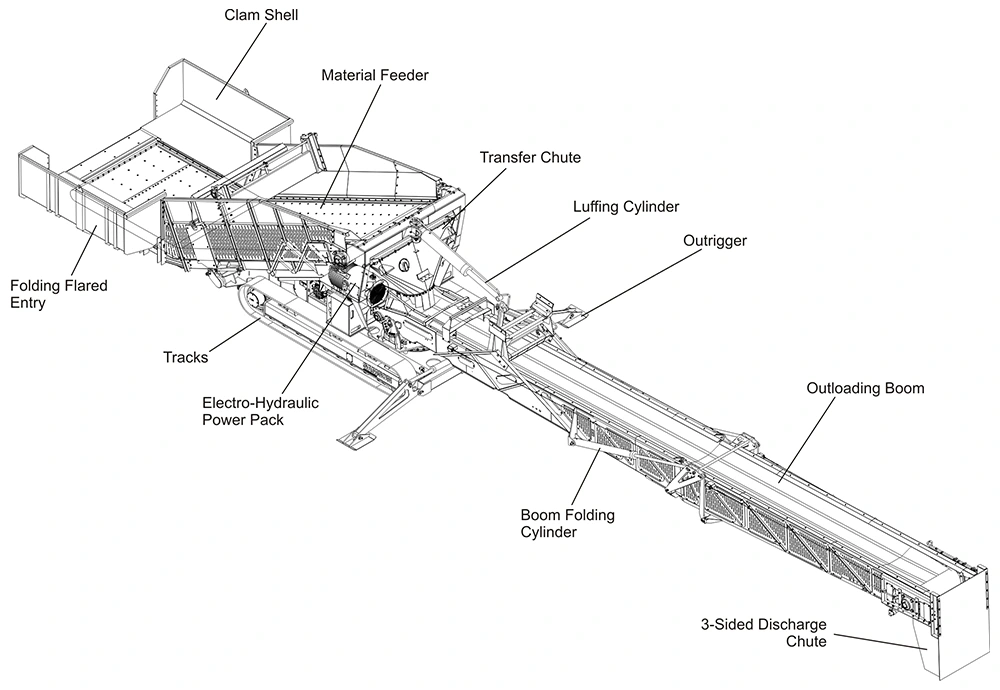 Clam Shell

Material Feeder

Transfer Chute

Luffing Cylinder

Outrigger

Folding Flared Entry

Tracks

Electro-Hydraulic Power Pack

Outloading Boom

Boom Folding Cylinder

3-Sided Discharge Chute