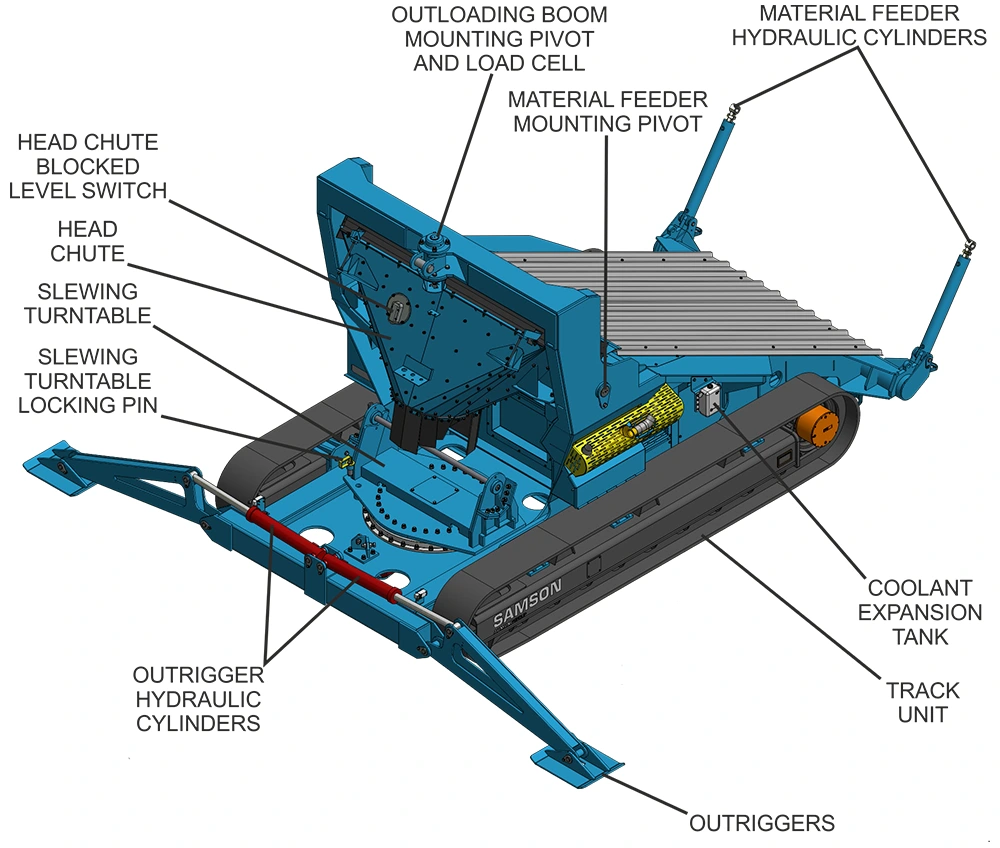 OUTLOADING BOOM MOUNTING PIVOT AND LOAD CELL

MATERIAL FEEDER HYDRAULIC CYLINDERS

MATERIAL FEEDER MOUNTING PIVOT

HEAD CHUTE BLOCKED LEVEL SWITCH

HEAD CHUTE

SLEWING TURNTABLE

SLEWING TURNTABLE LOCKING PIN

SAMSON

COOLANT EXPANSION TANK

TRACK UNIT

OUTRIGGER HYDRAULIC CYLINDERS

OUTRIGGERS